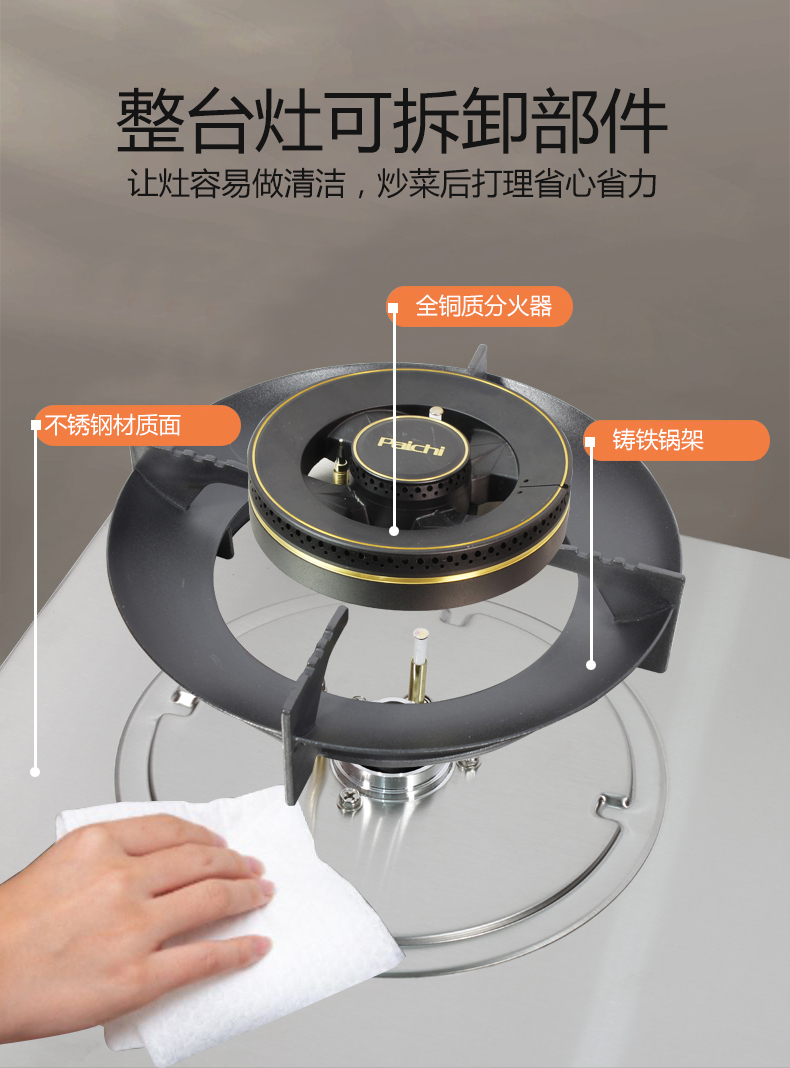 整台灶可拆卸部件

让灶容易做清洁，炒菜后打理省心省力

全铜质分火器

不锈钢材质面

铸铁锅架

Paichi